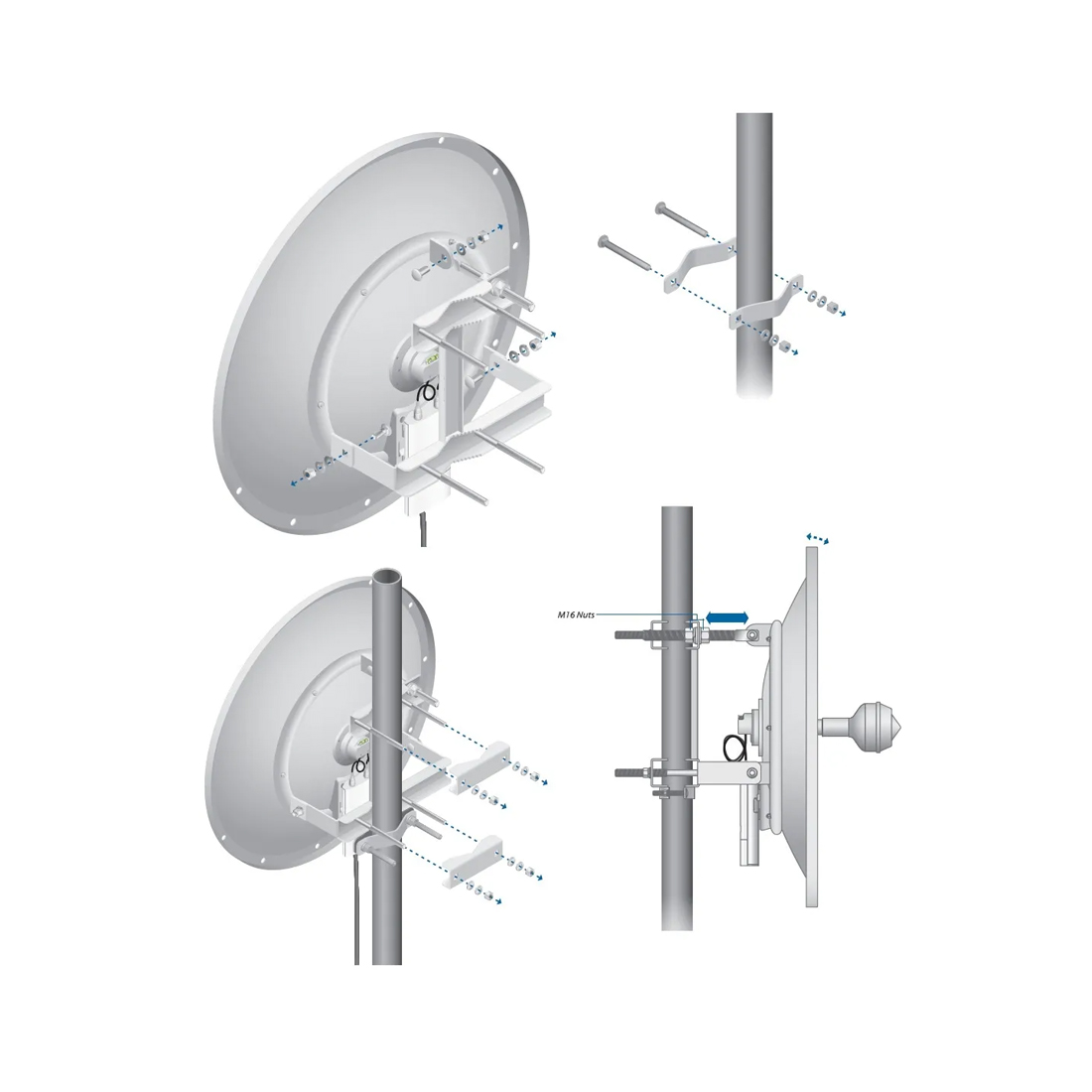 M16 Nuts